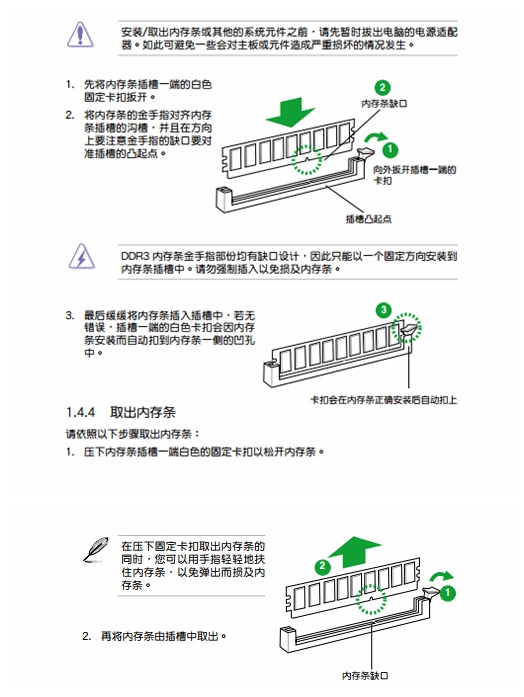 安装/取出内存条或其他的系统元件之前，请先暂时拔出电脑的电源适配器。如此可避免一些会对主板或元件造成严重损坏的情况发生。

1. 先将内存条插槽一端的白色固定卡扣扳开。

2. 将内存条的金手指对齐内存条插槽的沟槽，并且在方向上要注意金手指的缺口要对准插槽的凸起点。

2
内存条缺口
1
向外扳开插槽一端的卡扣
插槽凸起点

DDR3 内存条金手指部份均有缺口设计，因此只能以一个固定方向安装到内存条插槽中。请勿强制插入以免损及内存条。

3. 最后缓缓将内存条插入插槽中，若无错误，插槽一端的白色卡扣会因内存条安装而自动扣到内存条一侧的凹孔中。

3
卡扣会在内存条正确安装后自动扣上

1.4.4 取出内存条

请依照以下步骤取出内存条：

1. 压下内存条插槽一端白色的固定卡扣以松开内存条。

在压下固定卡扣取出内存条的同时，您可以用手指轻轻地扶住内存条，以免弹出而损及内存条。

2
1

2. 再将内存条由插槽中取出。

内存条缺口